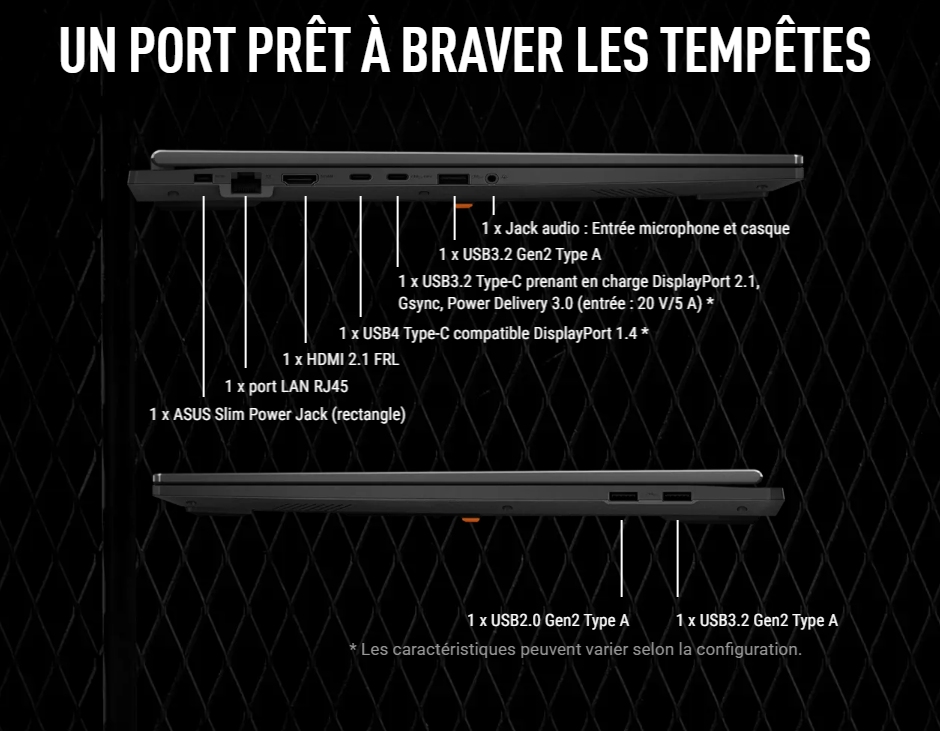 UN PORT PRÊT À BRAVER LES TEMPÊTES

1 x Jack audio : Entrée microphone et casque

1 x USB3.2 Gen2 Type A

1 x USB3.2 Type-C prenant en charge DisplayPort 2.1, Gsync, Power Delivery 3.0 (entrée : 20 V/5 A) *

1 x USB4 Type-C compatible DisplayPort 1.4 *

1 x HDMI 2.1 FRL

1 x port LAN RJ45

1 x ASUS Slim Power Jack (rectangle)

1 x USB2.0 Gen2 Type A

1 x USB3.2 Gen2 Type A

* Les caractéristiques peuvent varier selon la configuration.